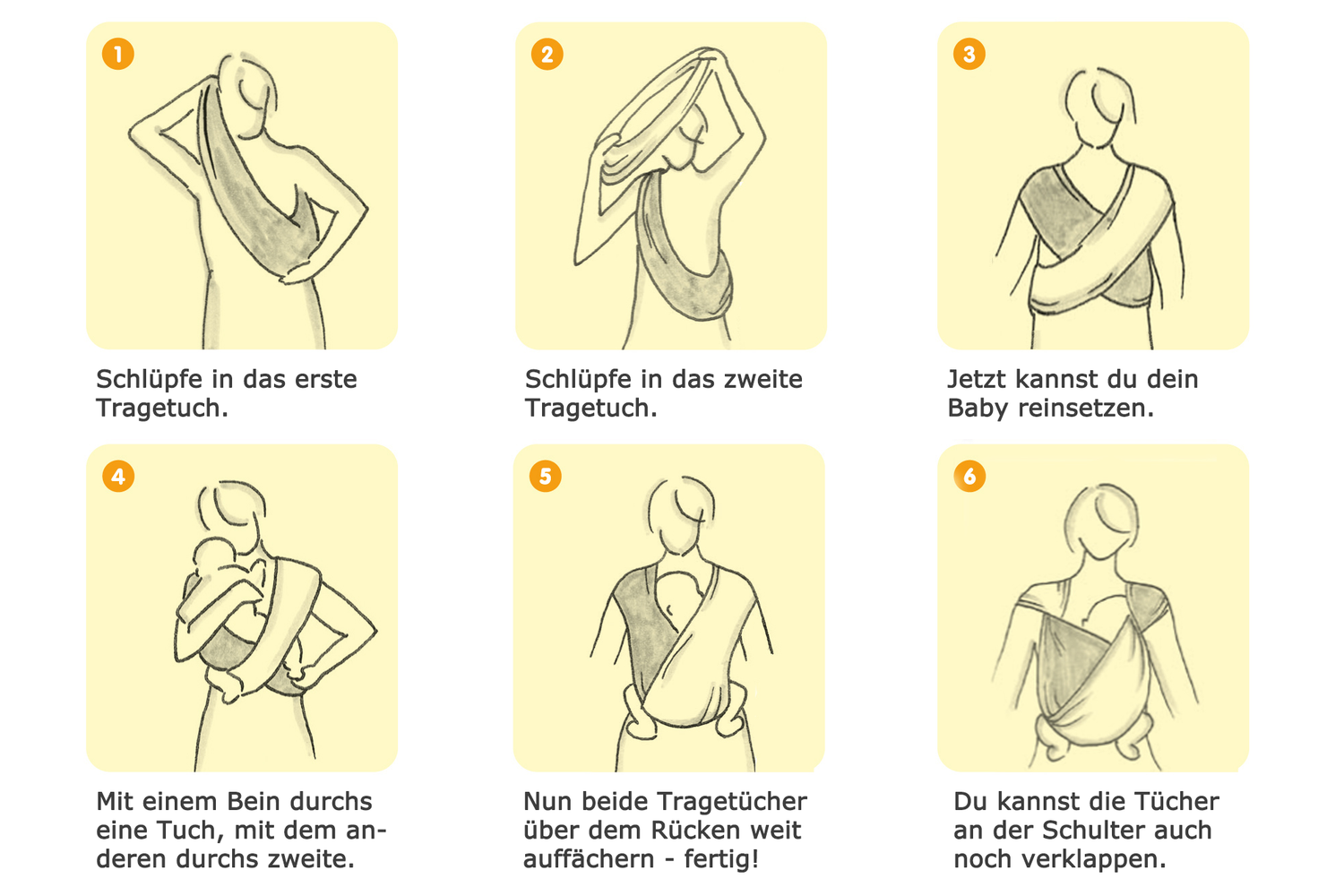 1
Schlüpfe in das erste Tragetuch.

2
Schlüpfe in das zweite Tragetuch.

3
Jetzt kannst du dein Baby reinsetzen.

4
Mit einem Bein durchs eine Tuch, mit dem anderen durchs zweite.

5
Nun beide Tragetücher über dem Rücken weit auffächern - fertig!

6
Du kannst die Tücher an der Schulter auch noch verklappen.